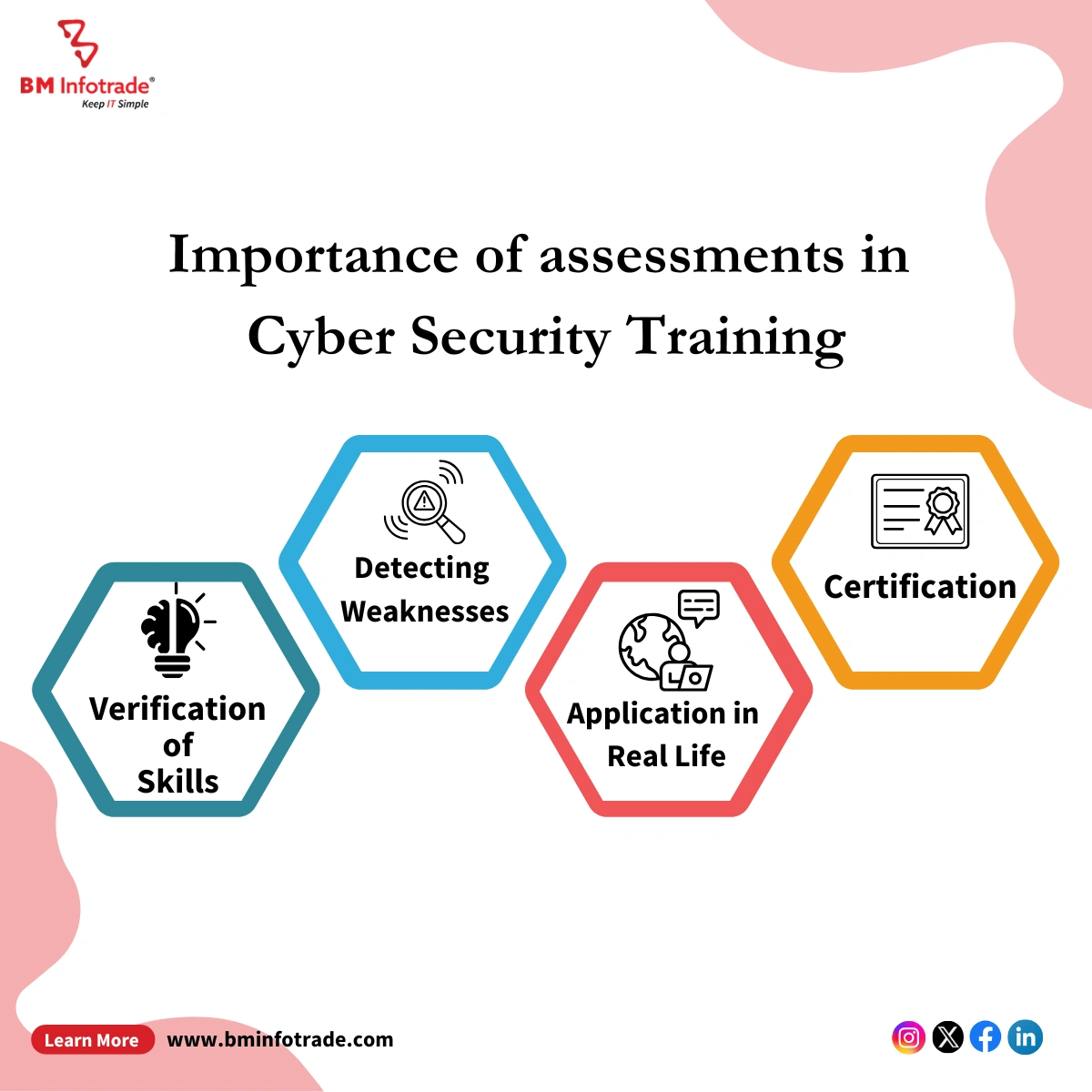 BM Infotrade®
Keep IT Simple

Importance of assessments in Cyber Security Training

Verification of Skills

Detecting Weaknesses

Application in Real Life

Certification

Learn More www.bminfotrade.com